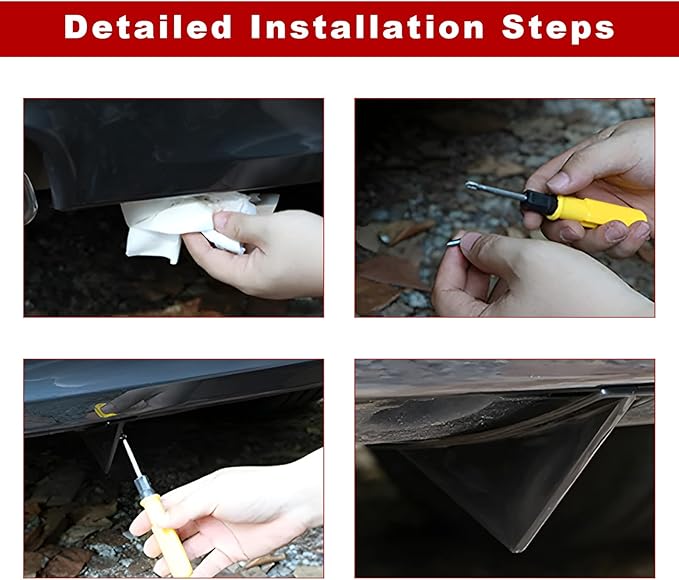 Detailed Installation Steps