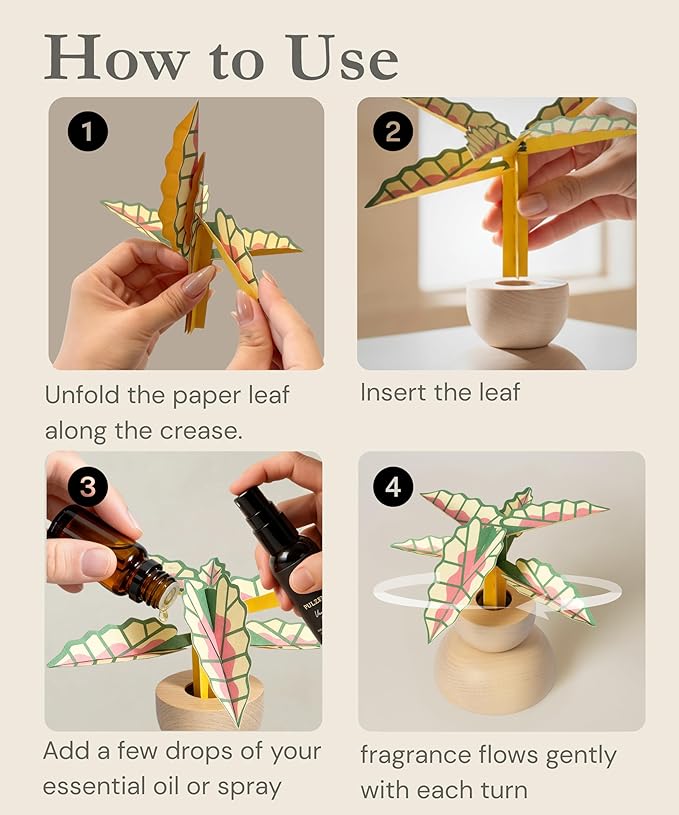 How to Use

1

Unfold the paper leaf along the crease.

2

Insert the leaf

3

Add a few drops of your essential oil or spray

4

fragrance flows gently with each turn