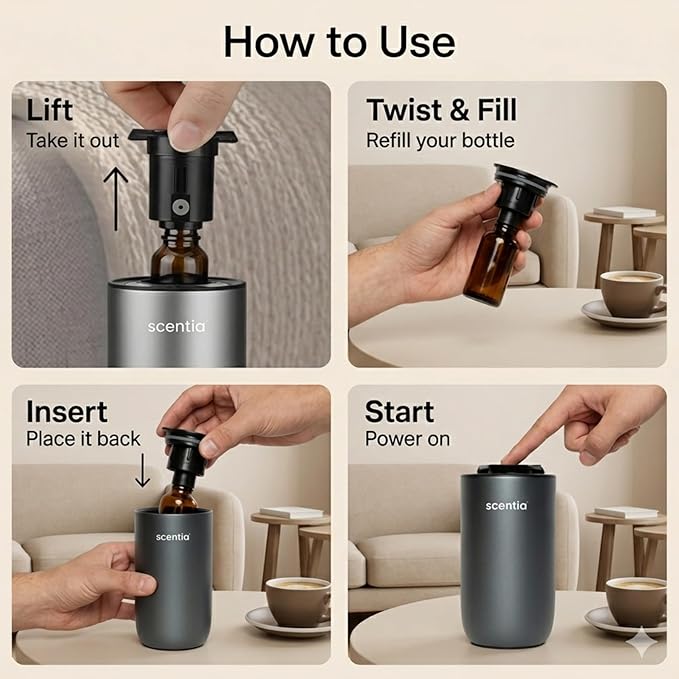 How to Use

Lift
Take it out

scentia

Twist & Fill
Refill your bottle

Insert
Place it back

scentia

Start
Power on

scentia