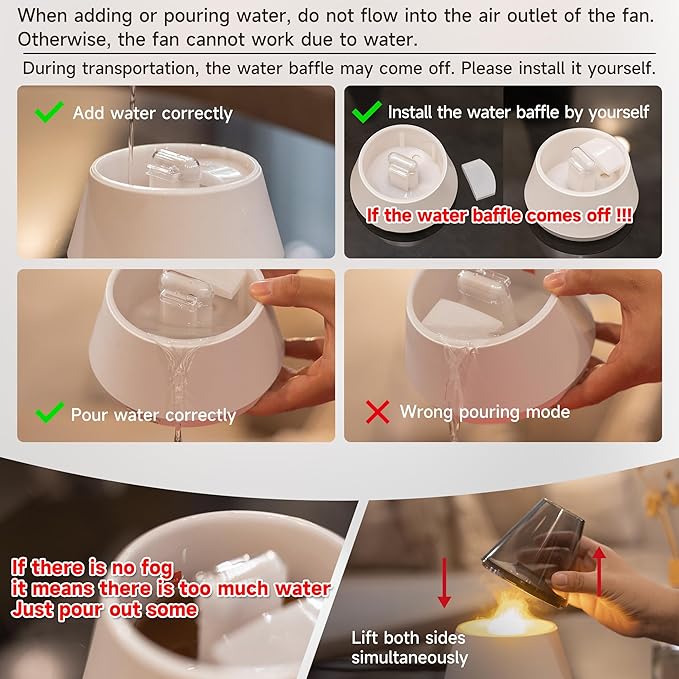 When adding or pouring water, do not flow into the air outlet of the fan. Otherwise, the fan cannot work due to water.

During transportation, the water baffle may come off. Please install it yourself.

Add water correctly

Install the water baffle by yourself

If the water baffle comes off !!!

Pour water correctly

Wrong pouring mode

If there is no fog
it means there is too much water
Just pour out some

Lift both sides simultaneously